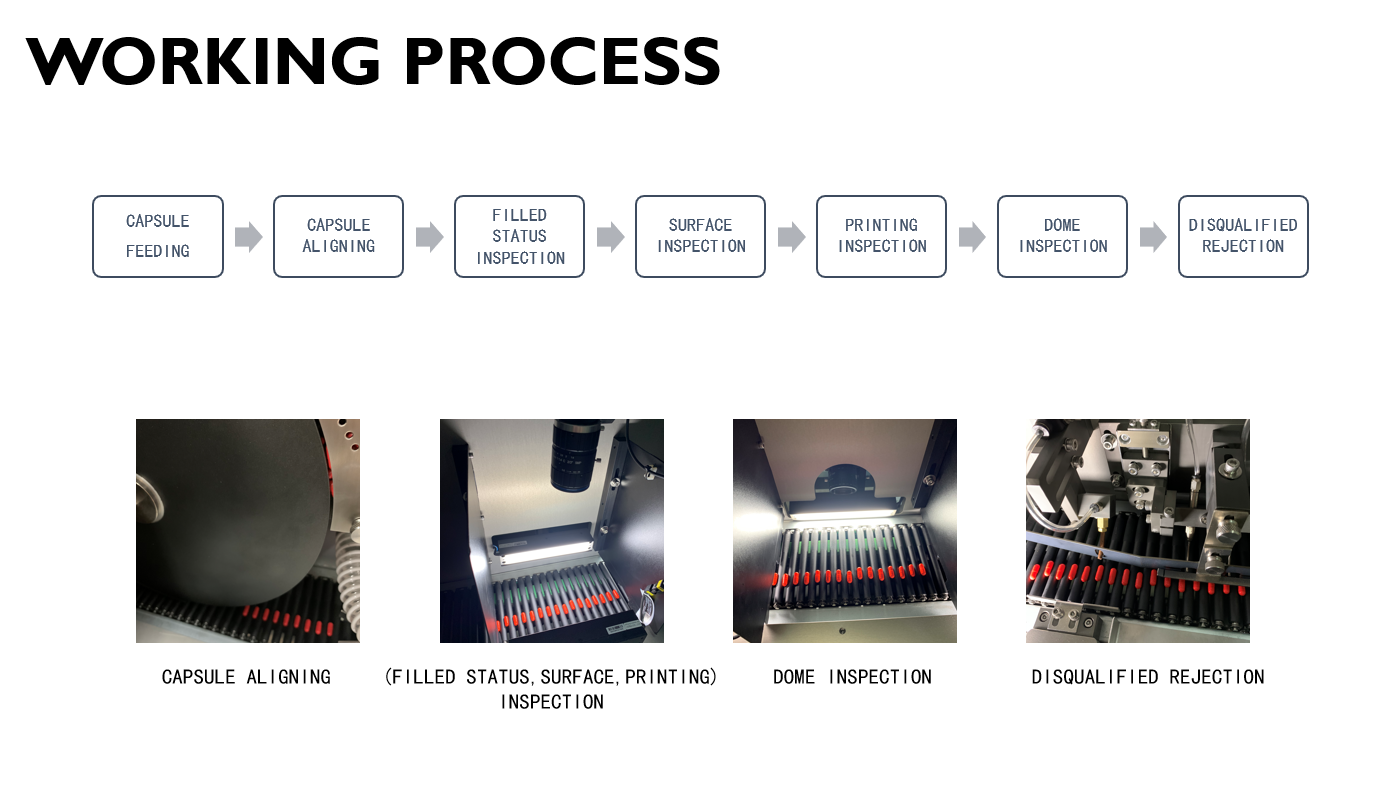 WORKING PROCESS

CAPSULE FEEDING

CAPSULE ALIGNING

FILLED STATUS INSPECTION

SURFACE INSPECTION

PRINTING INSPECTION

DOME INSPECTION

DISQUALIFIED REJECTION

CAPSULE ALIGNING

(FILLED STATUS, SURFACE, PRINTING) INSPECTION

DOME INSPECTION

DISQUALIFIED REJECTION